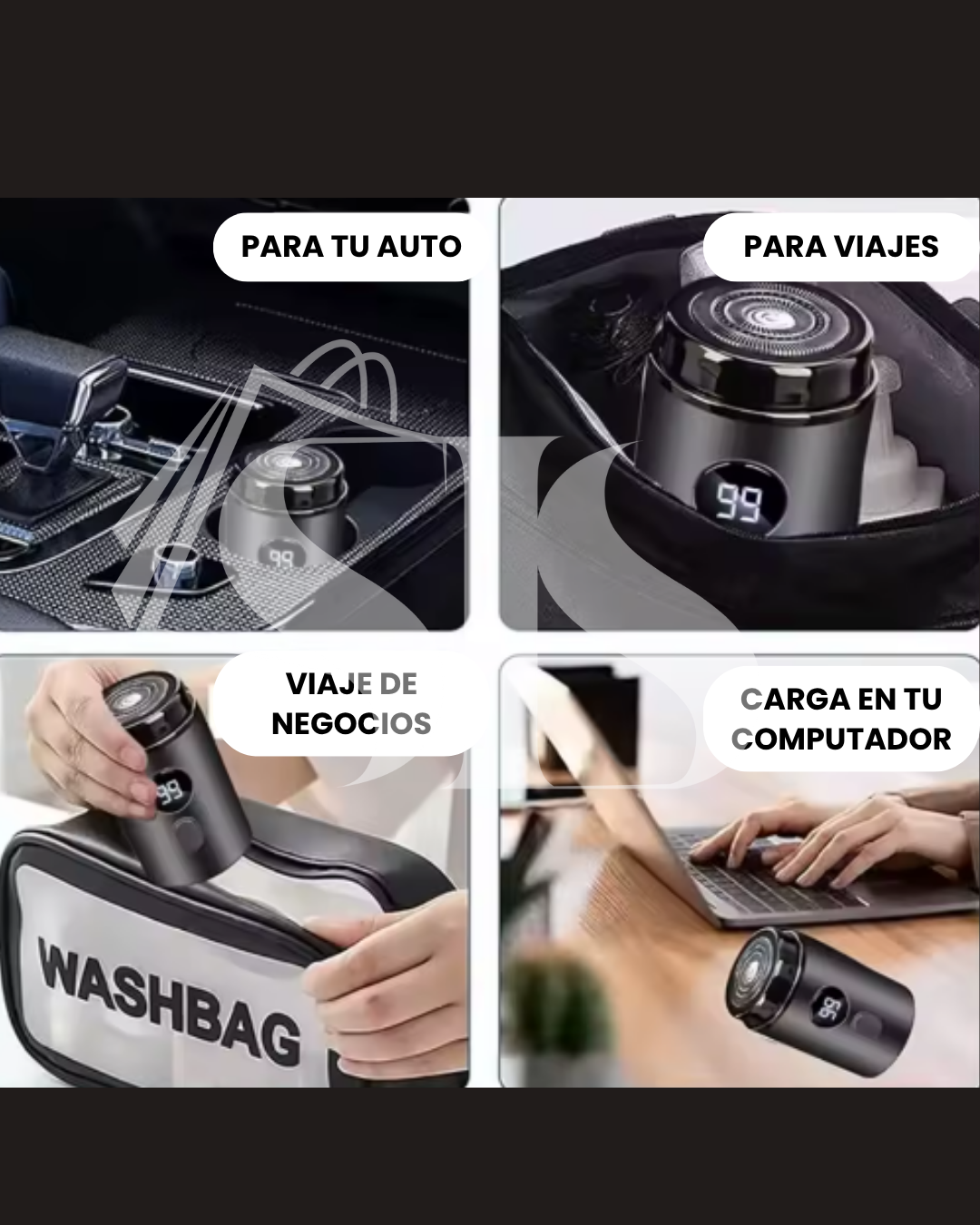 PARA TU AUTO

99

PARA VIAJES

99

VIAJE DE NEGOCIOS

99

WASHBAG

CARGA EN TU COMPUTADOR

99